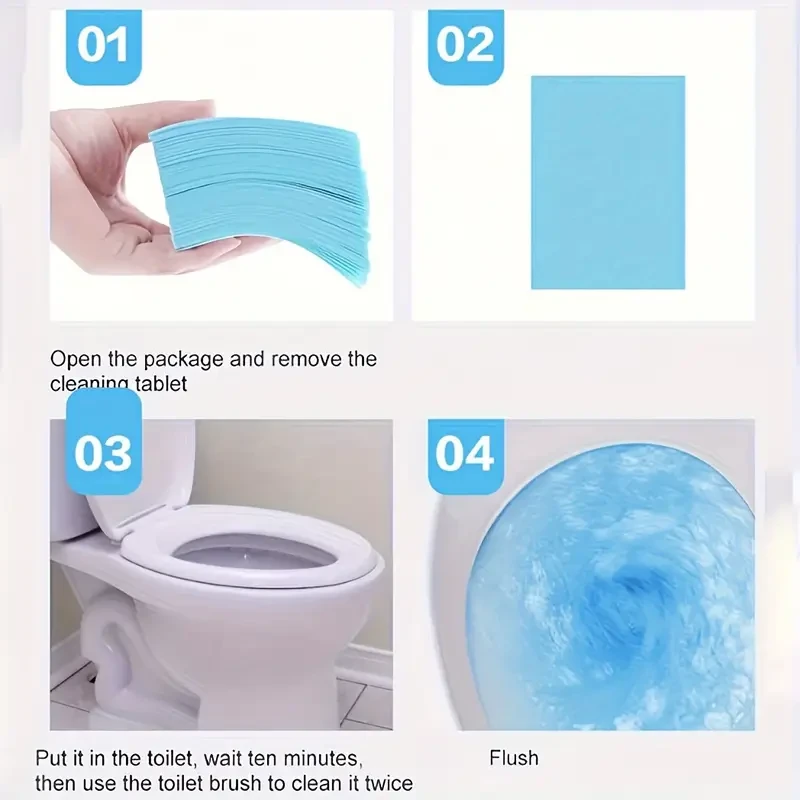 01

02

Open the package and remove the cleaning tablet

03

04

Put it in the toilet, wait ten minutes, then use the toilet brush to clean it twice

Flush