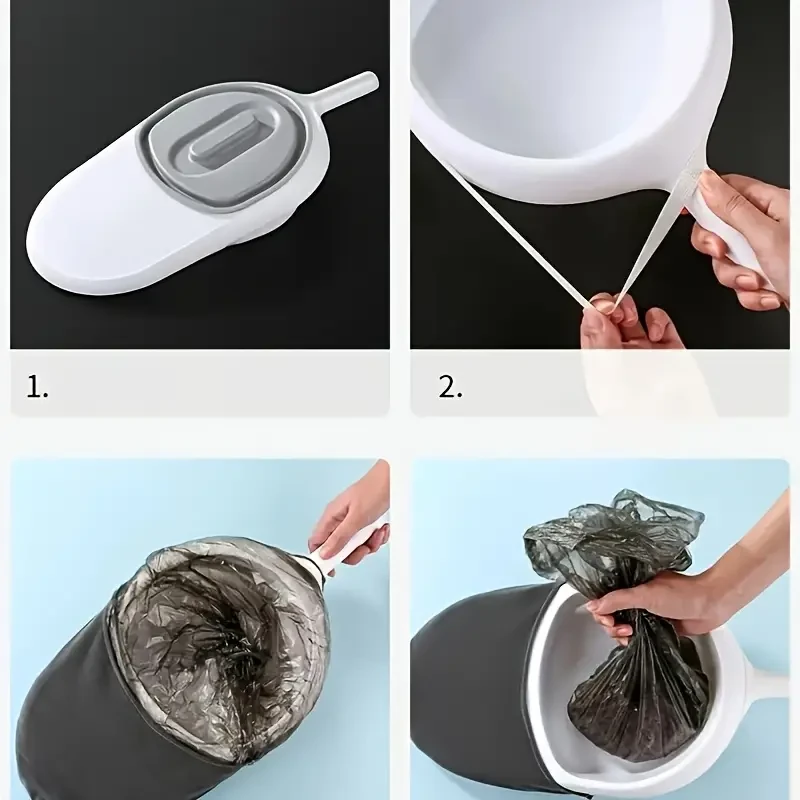 1.

2.